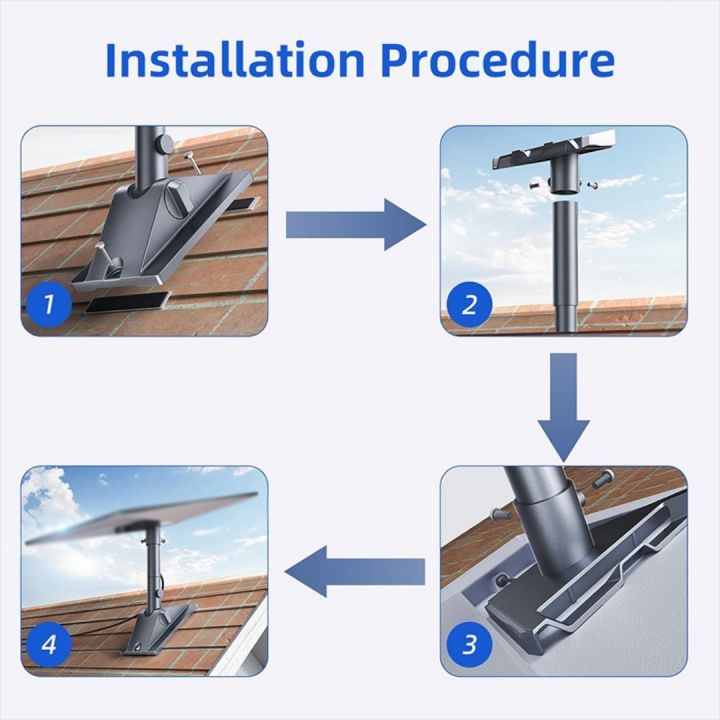 Installation Procedure

1

2

3

4