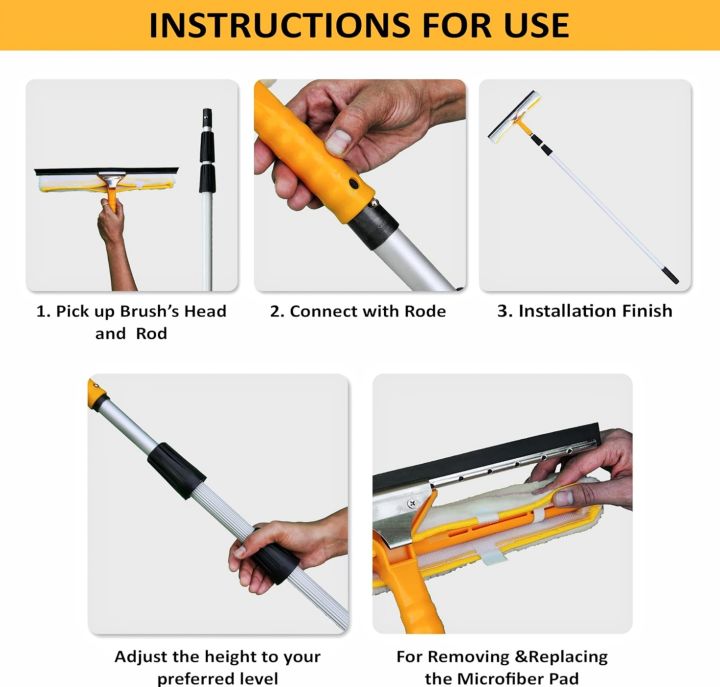 INSTRUCTIONS FOR USE

1. Pick up Brush's Head and Rod

2. Connect with Rode

3. Installation Finish

Adjust the height to your preferred level

For Removing &Replacing the Microfiber Pad