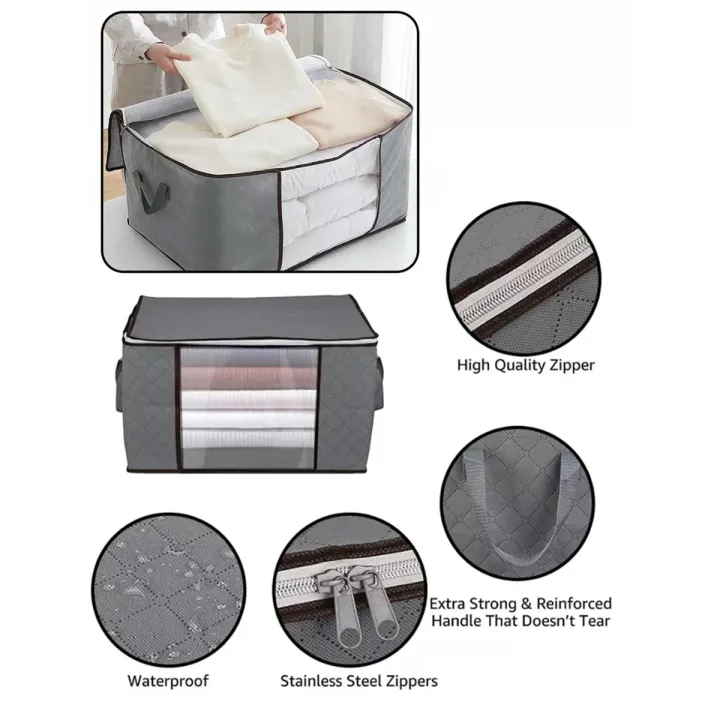 High Quality Zipper

Extra Strong & Reinforced Handle That Doesn't Tear

Waterproof

Stainless Steel Zippers