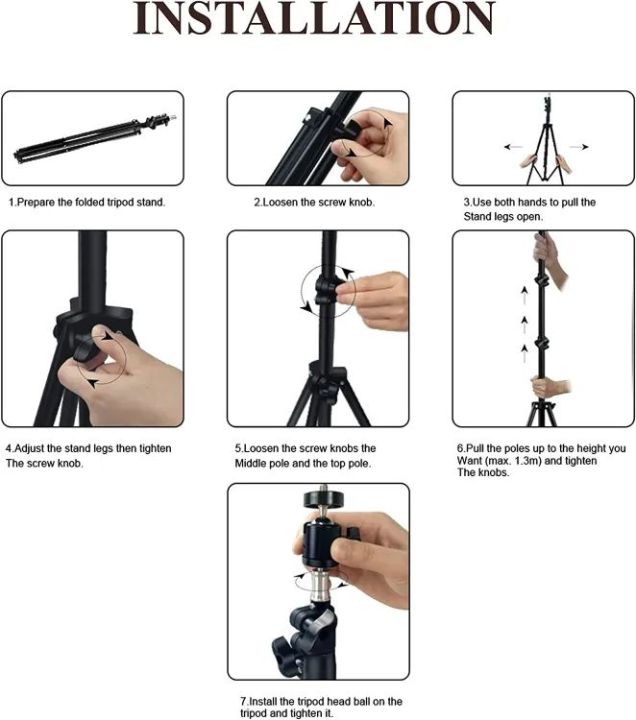 INSTALLATION

1.Prepare the folded tripod stand.

2.Loosen the screw knob.

3.Use both hands to pull the Stand legs open.

4.Adjust the stand legs then tighten The screw knob.

5.Loosen the screw knobs the Middle pole and the top pole.

6.Pull the poles up to the height you Want (max. 1.3m) and tighten The knobs.

7.Install the tripod head ball on the tripod and tighten it.