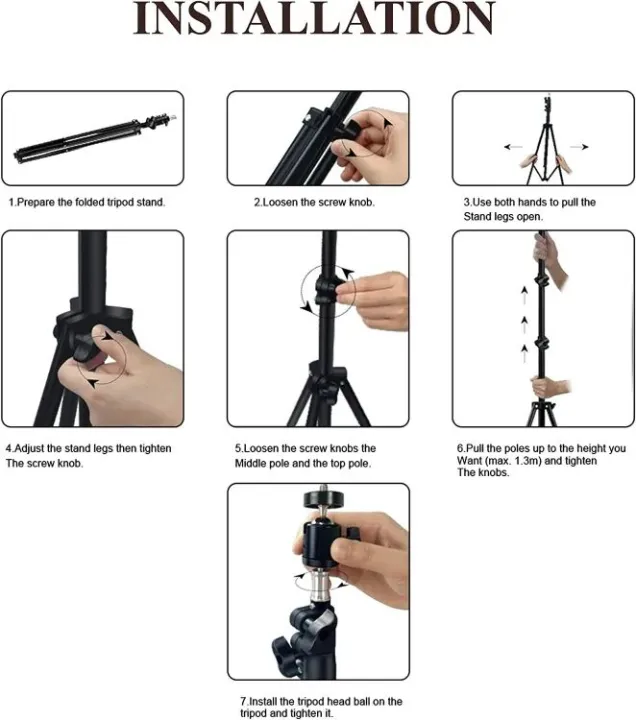 INSTALLATION

1.Prepare the folded tripod stand.

2.Loosen the screw knob.

3.Use both hands to pull the Stand legs open.

4.Adjust the stand legs then tighten The screw knob.

5.Loosen the screw knobs the Middle pole and the top pole.

6.Pull the poles up to the height you Want (max. 1.3m) and tighten The knobs.

7.Install the tripod head ball on the tripod and tighten it.