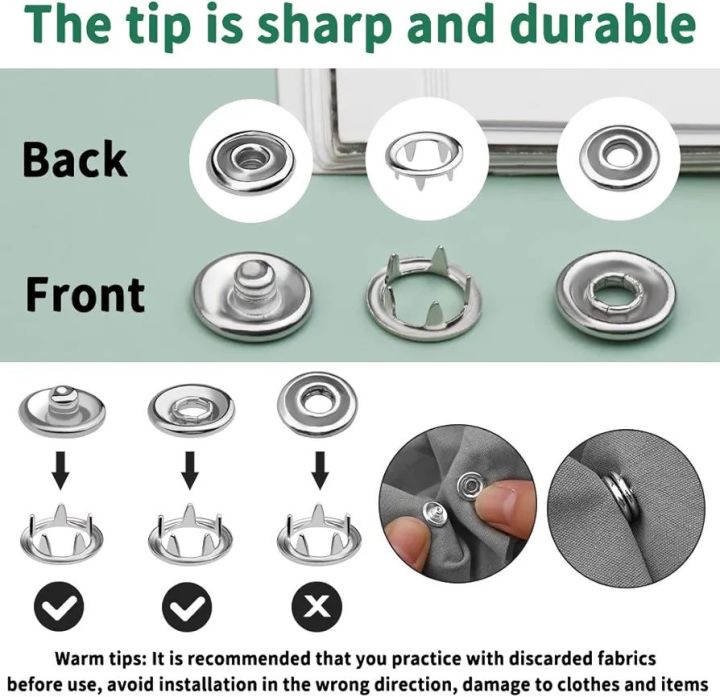 The tip is sharp and durable

Back

Front

Warm tips: It is recommended that you practice with discarded fabrics before use, avoid installation in the wrong direction, damage to clothes and items