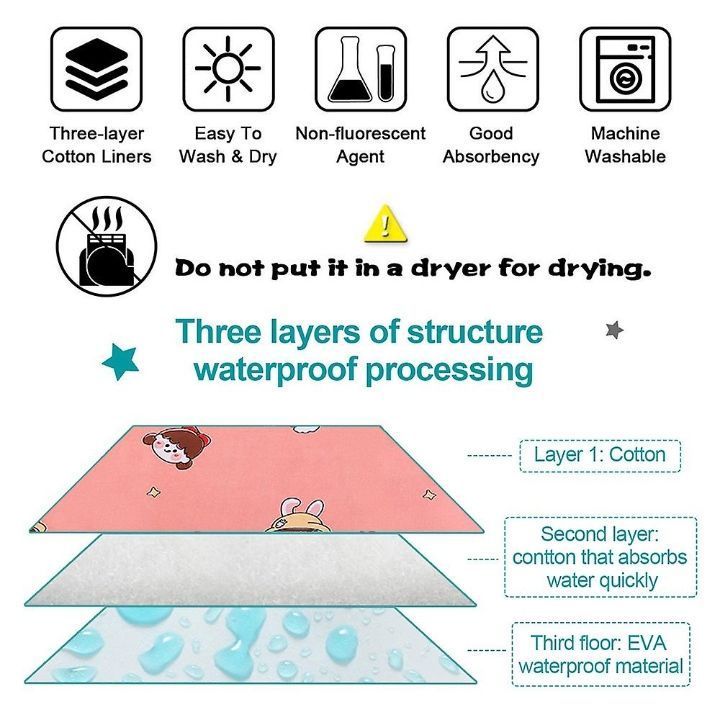 Three-layer Cotton Liners

Easy To Wash & Dry

Non-fluorescent Agent

Good Absorbency

Machine Washable

!

Do not put it in a dryer for drying.

Three layers of structure waterproof processing

Layer 1: Cotton

Second layer: contton that absorbs water quickly

Third floor: EVA waterproof material