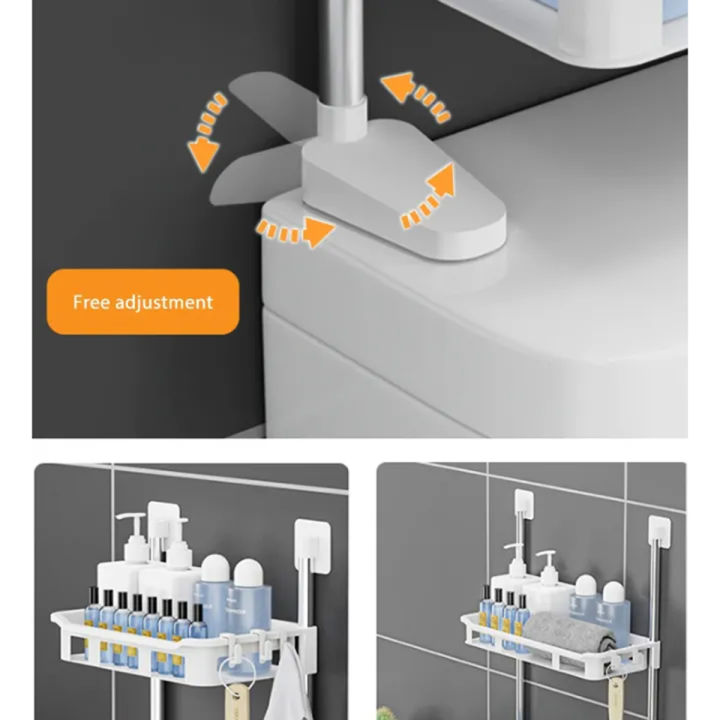 Free adjustment