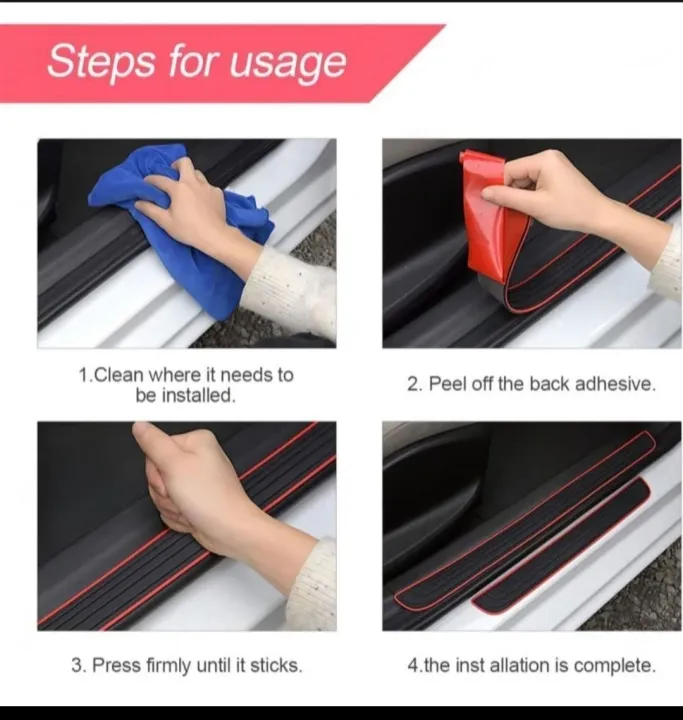 Steps for usage

1.Clean where it needs to be installed.

2. Peel off the back adhesive.

3. Press firmly until it sticks.

4.the inst allation is complete.