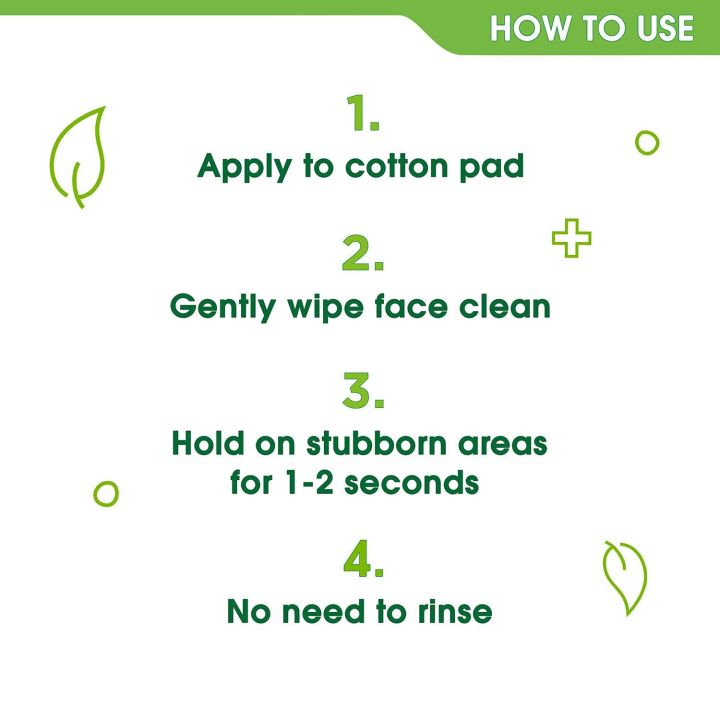 HOW TO USE

1.
Apply to cotton pad

2.
Gently wipe face clean

3.
Hold on stubborn areas for 1-2 seconds

4.
No need to rinse