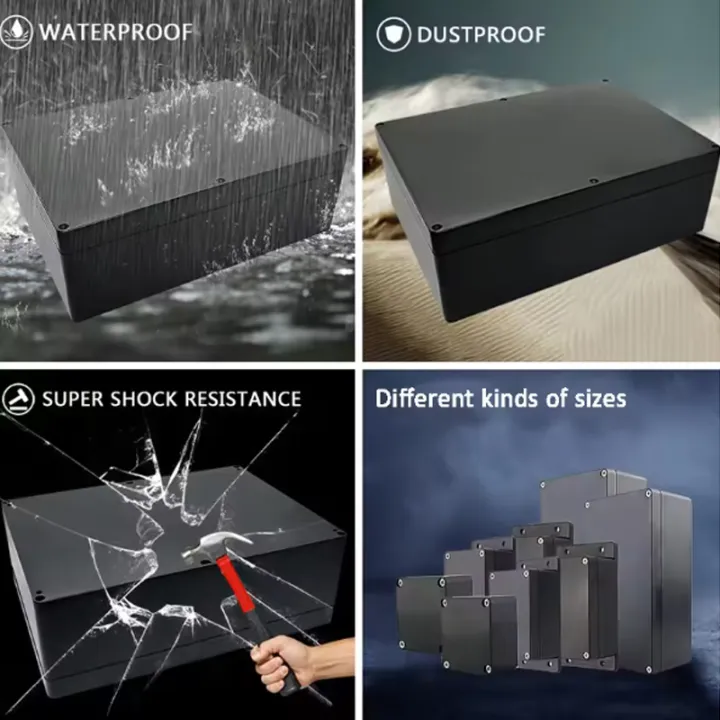 WATERPROOF

DUSTPROOF

SUPER SHOCK RESISTANCE

Different kinds of sizes