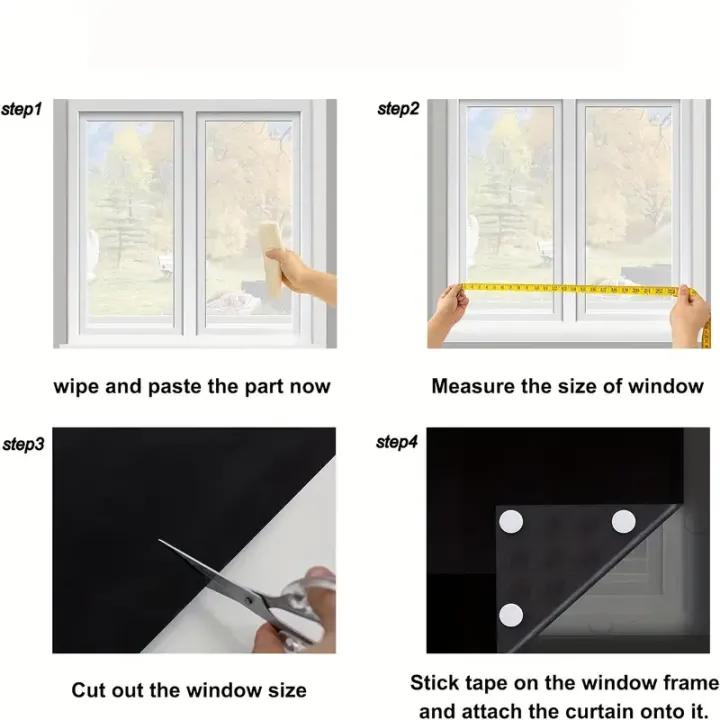 step1

wipe and paste the part now

step2

Measure the size of window

step3

Cut out the window size

step4

Stick tape on the window frame and attach the curtain onto it.