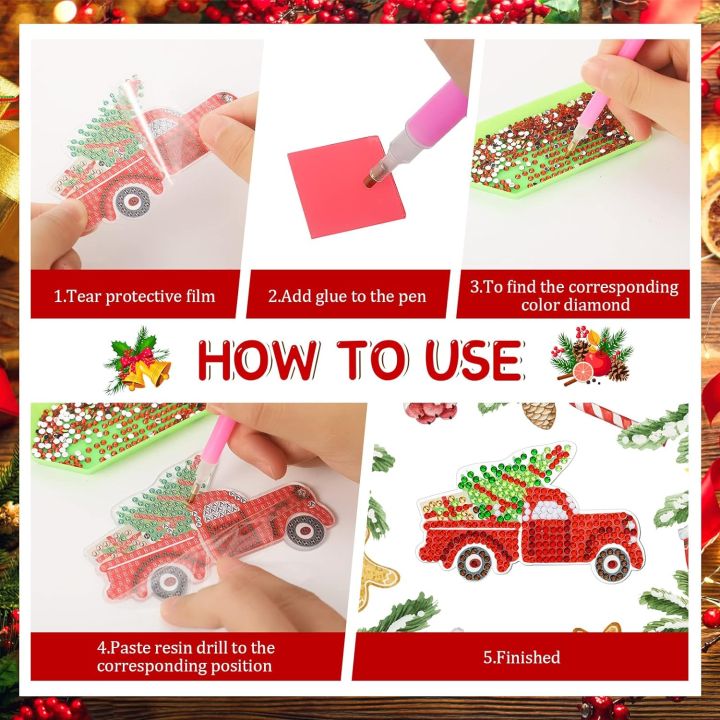 1.Tear protective film

2.Add glue to the pen

3.To find the corresponding color diamond

HOW TO USE

4.Paste resin drill to the corresponding position

5.Finished