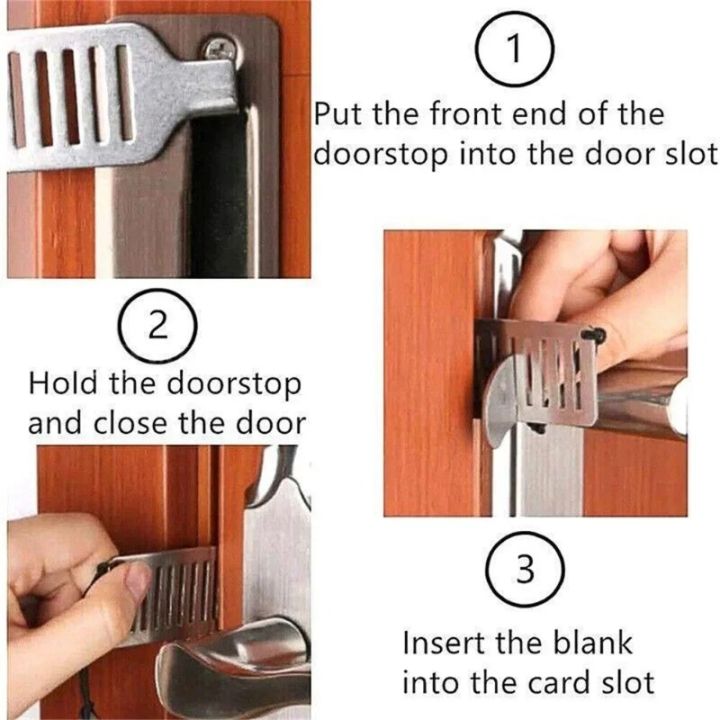 1

Put the front end of the doorstop into the door slot

2

Hold the doorstop and close the door

3

Insert the blank into the card slot