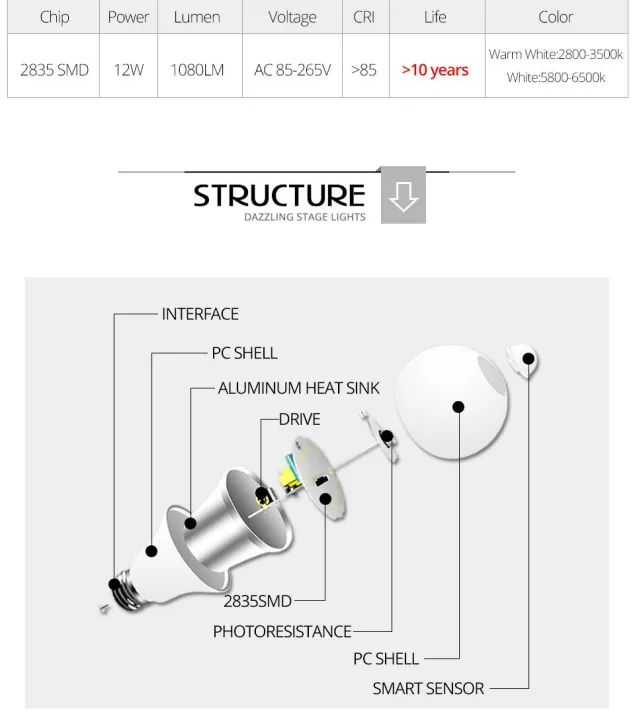 | Chip | Power | Lumen | Voltage | CRI | Life | Color |
|---|---|---|---|---|---|---|
| 2835 SMD | 12W | 1080LM | AC 85-265V | >85 | >10 years | Warm White:2800-3500k White:5800-6500k |

STRUCTURE
DAZZLING STAGE LIGHTS

INTERFACE
PC SHELL
ALUMINUM HEAT SINK
DRIVE
2835SMD
PHOTORESISTANCE
PC SHELL
SMART SENSOR