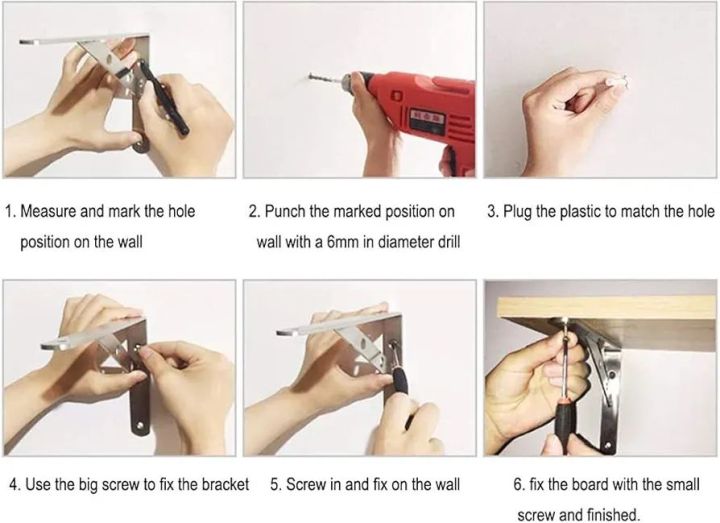 1. Measure and mark the hole position on the wall

2. Punch the marked position on wall with a 6mm in diameter drill

3. Plug the plastic to match the hole

4. Use the big screw to fix the bracket

5. Screw in and fix on the wall

6. fix the board with the small screw and finished.