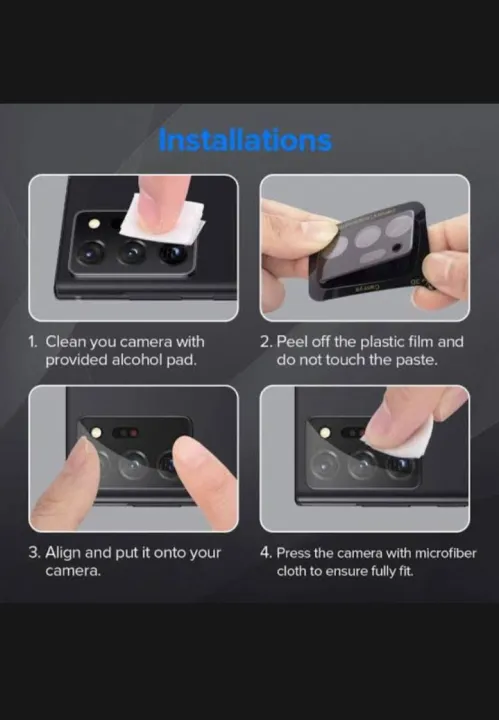 Installations

1. Clean you camera with provided alcohol pad.

2. Peel off the plastic film and do not touch the paste.

3. Align and put it onto your camera.

4. Press the camera with microfiber cloth to ensure fully fit.