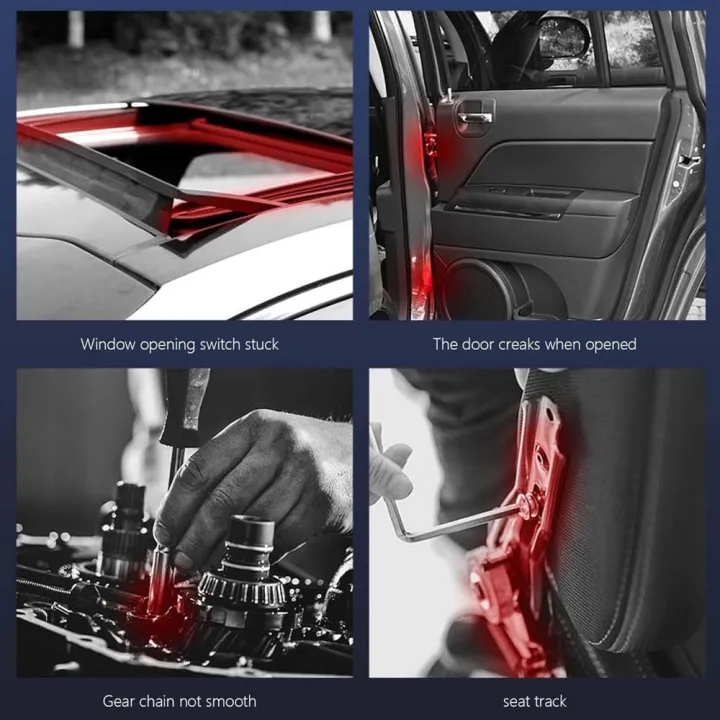 Window opening switch stuck

The door creaks when opened

Gear chain not smooth

seat track