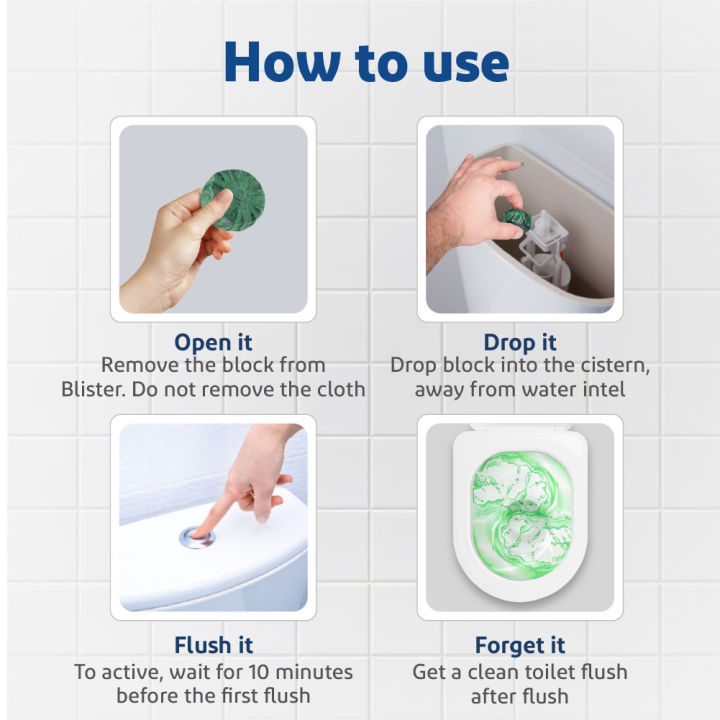 How to use

Open it
Remove the block from Blister. Do not remove the cloth

Drop it
Drop block into the cistern, away from water intel

Flush it
To active, wait for 10 minutes before the first flush

Forget it
Get a clean toilet flush after flush