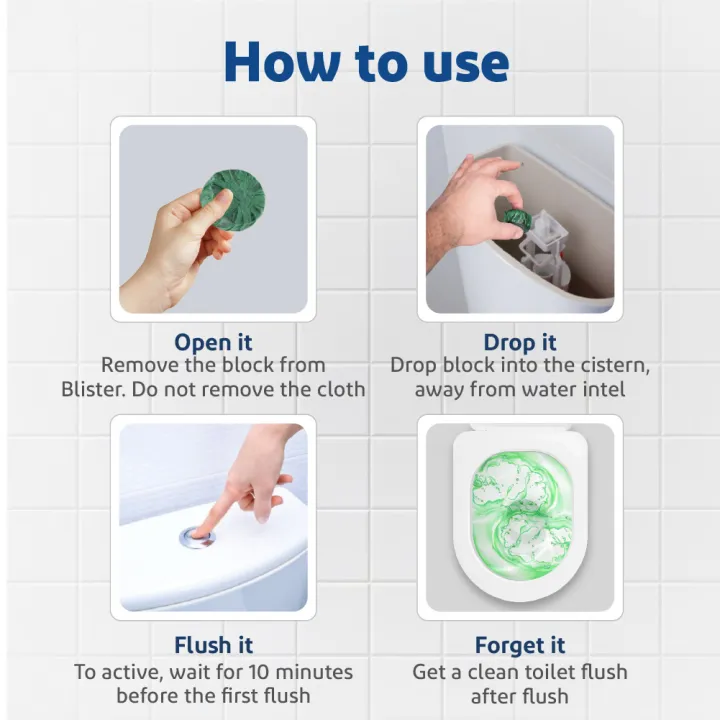 How to use

Open it
Remove the block from Blister. Do not remove the cloth

Drop it
Drop block into the cistern, away from water intel

Flush it
To active, wait for 10 minutes before the first flush

Forget it
Get a clean toilet flush after flush