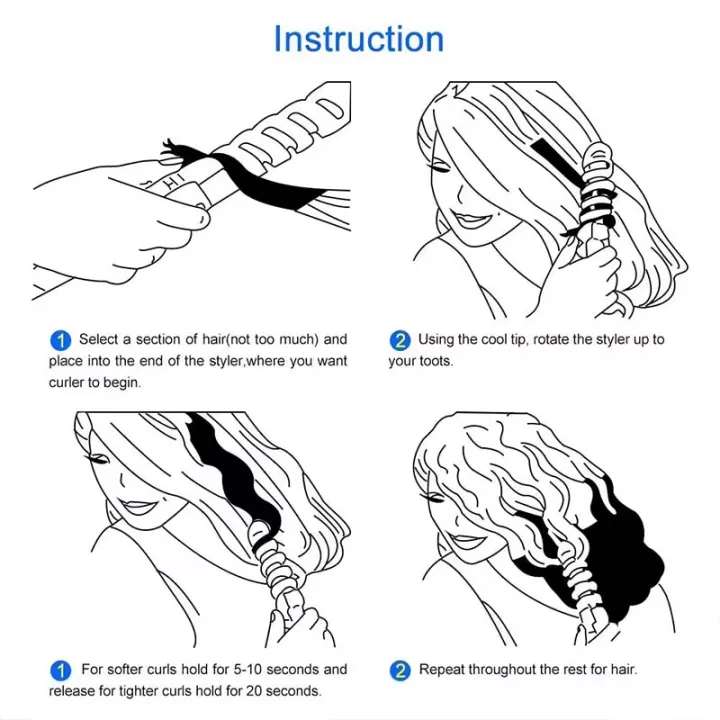 Instruction

HI

1 Select a section of hair(not too much) and place into the end of the styler,where you want curler to begin.

2 Using the cool tip, rotate the styler up to your toots.

1 For softer curls hold for 5-10 seconds and release for tighter curls hold for 20 seconds.

2 Repeat throughout the rest for hair.