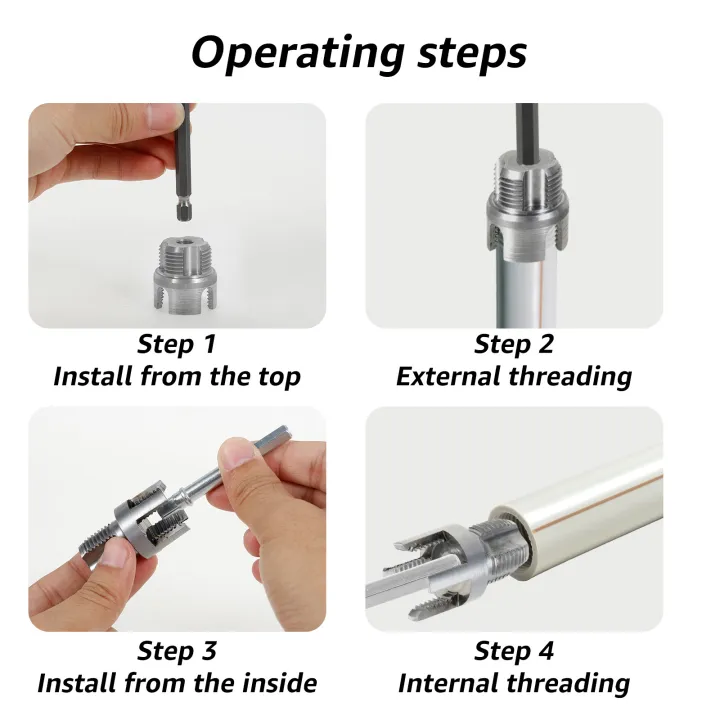 Operating steps

Step 1
Install from the top

Step 2
External threading

Step 3
Install from the inside

Step 4
Internal threading