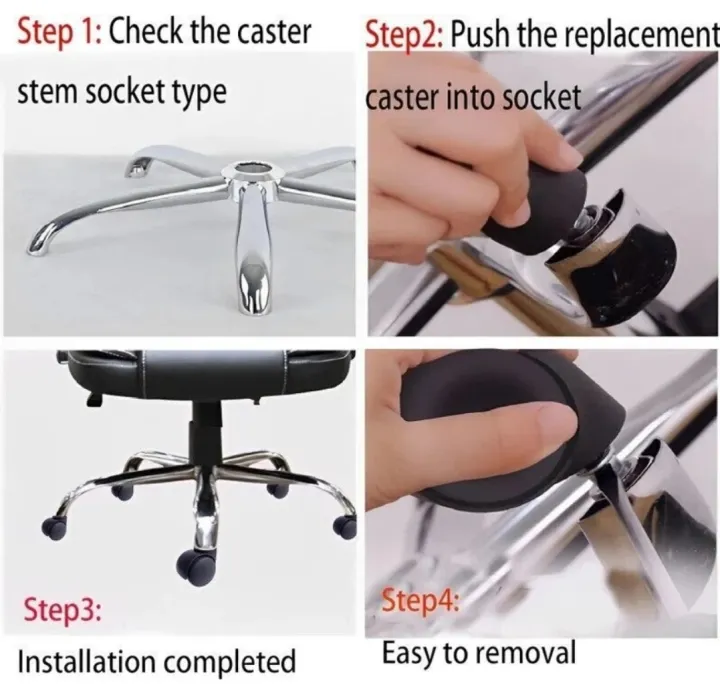 Step 1: Check the caster stem socket type

Step2: Push the replacement caster into socket

Step3:
Installation completed

Step4:
Easy to removal