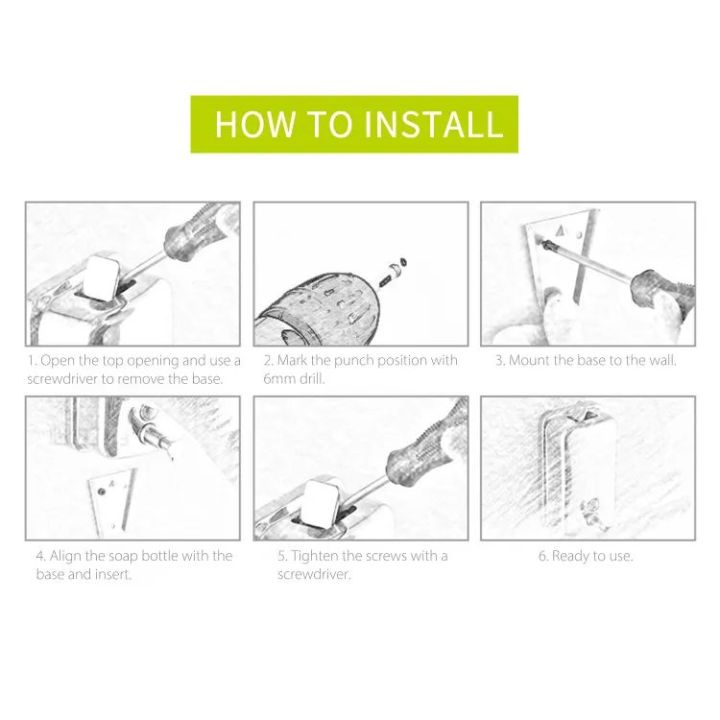 HOW TO INSTALL

1. Open the top opening and use a screwdriver to remove the base.

2. Mark the punch position with 6mm drill.

3. Mount the base to the wall.

4. Align the soap bottle with the base and insert.

5. Tighten the screws with a screwdriver.

6. Ready to use.