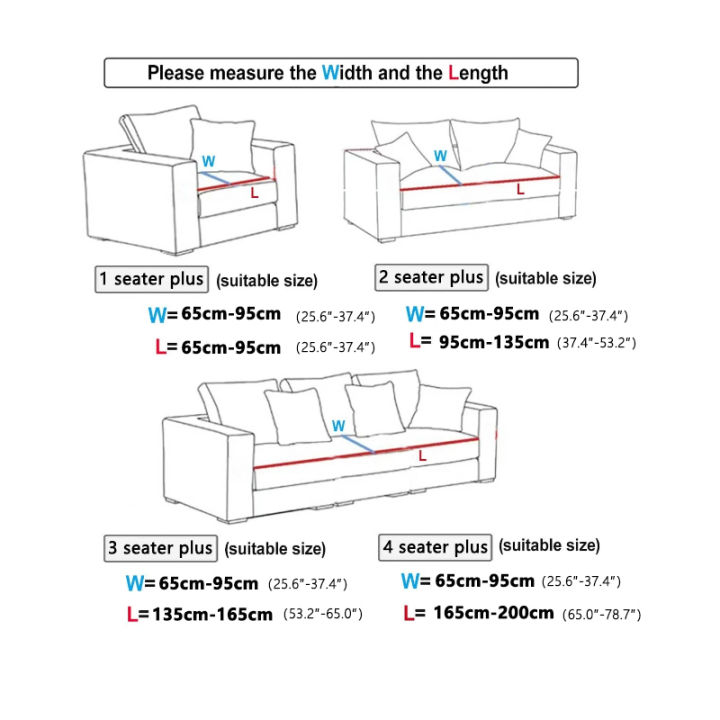 Please measure the Width and the Length

W
L

W
L

1 seater plus (suitable size)
W= 65cm-95cm (25.6"-37.4")
L= 65cm-95cm (25.6"-37.4")

2 seater plus (suitable size)
W= 65cm-95cm (25.6"-37.4")
L= 95cm-135cm (37.4"-53.2")

W
L

3 seater plus (suitable size)
W= 65cm-95cm (25.6"-37.4")
L= 135cm-165cm (53.2"-65.0")

4 seater plus (suitable size)
W= 65cm-95cm (25.6"-37.4")
L= 165cm-200cm (65.0"-78.7")