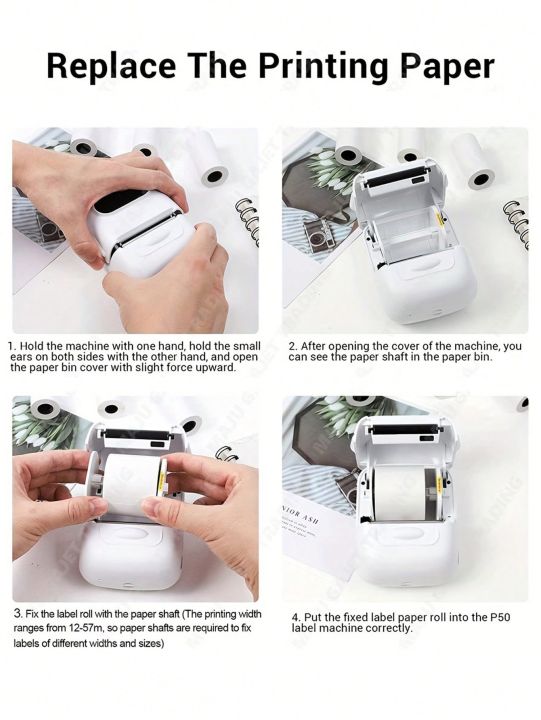 Replace The Printing Paper

1. Hold the machine with one hand, hold the small ears on both sides with the other hand, and open the paper bin cover with slight force upward.

2. After opening the cover of the machine, you can see the paper shaft in the paper bin.

3. Fix the label roll with the paper shaft (The printing width ranges from 12-57m, so paper shafts are required to fix labels of different widths and sizes)

4. Put the fixed label paper roll into the P50 label machine correctly.