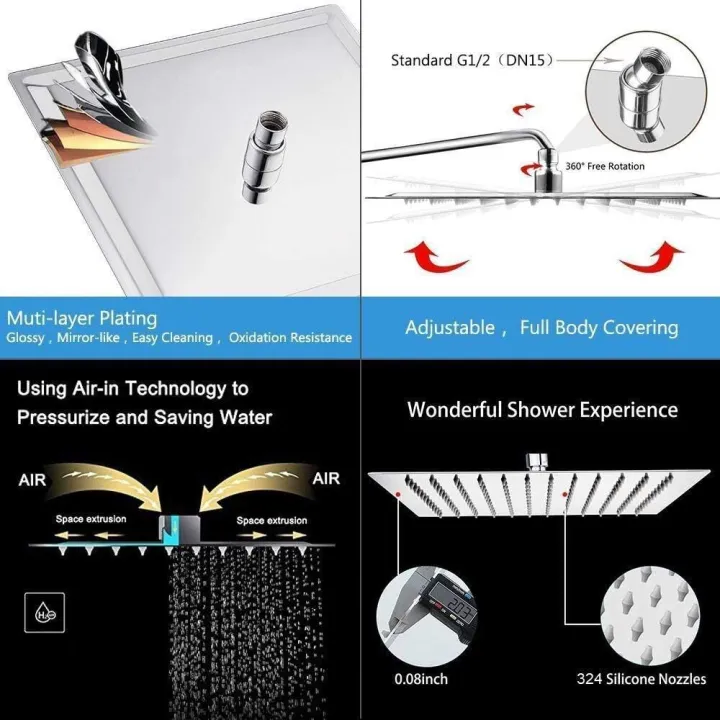 Muti-layer Plating
Glossy , Mirror-like , Easy Cleaning , Oxidation Resistance

Standard G1/2 (DN15)
360° Free Rotation

Adjustable , Full Body Covering

Using Air-in Technology to Pressurize and Saving Water

AIR
AIR
Space extrusion
Space extrusion

$H_2O$

Wonderful Shower Experience

2.03

0.08inch

324 Silicone Nozzles