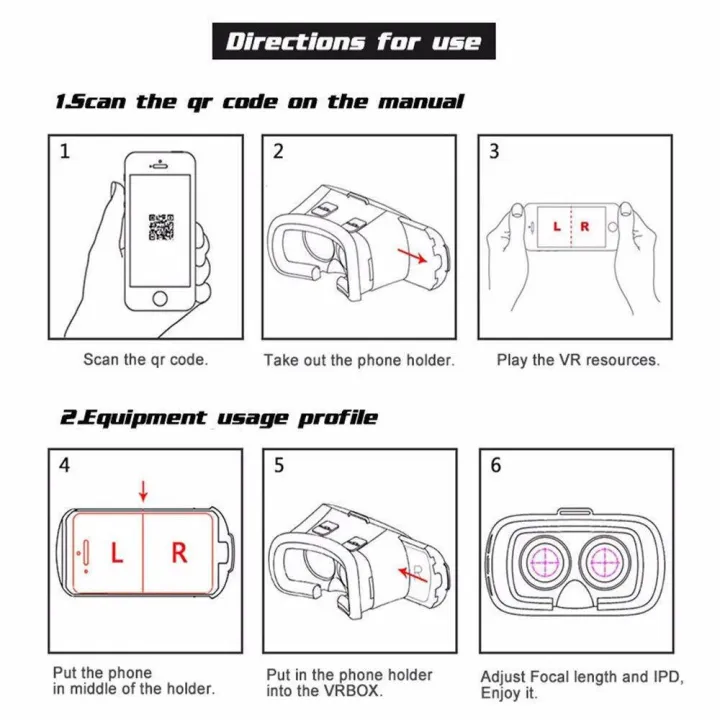 Directions for use

1.Scan the qr code on the manual

1

Scan the qr code.

2

Take out the phone holder.

3

L R

Play the VR resources.

2.Equipment usage profile

4

L R

Put the phone in middle of the holder.

5

Put in the phone holder into the VRBOX.

6

Adjust Focal length and IPD, Enjoy it.