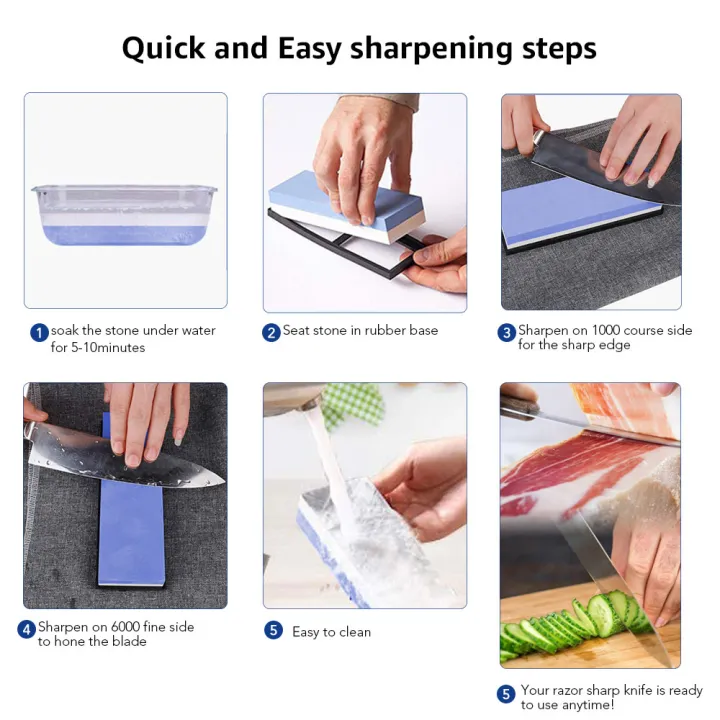 Quick and Easy sharpening steps

1 soak the stone under water for 5-10minutes

2 Seat stone in rubber base

3 Sharpen on 1000 course side for the sharp edge

4 Sharpen on 6000 fine side to hone the blade

5 Easy to clean

5 Your razor sharp knife is ready to use anytime!