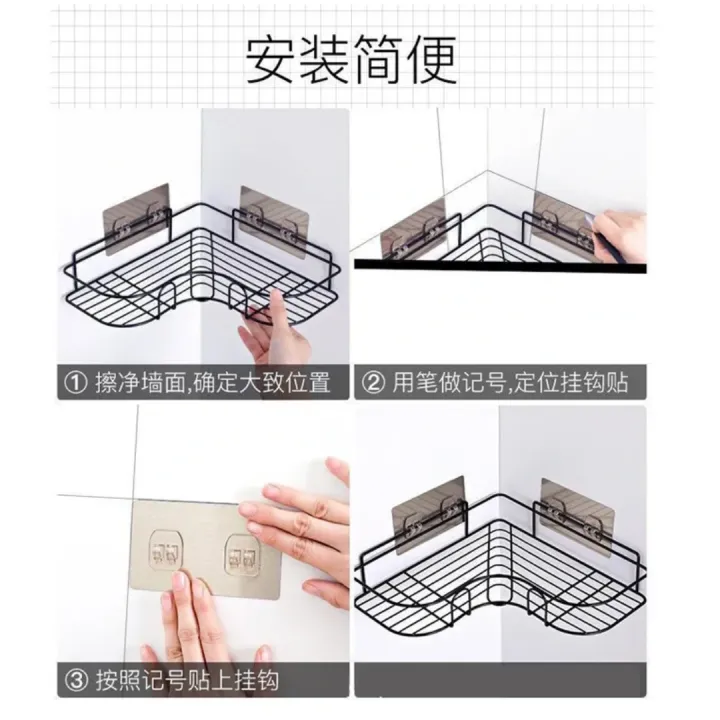 安装简便

① 擦净墙面,确定大致位置

② 用笔做记号,定位挂钩贴

③ 按照记号贴上挂钩