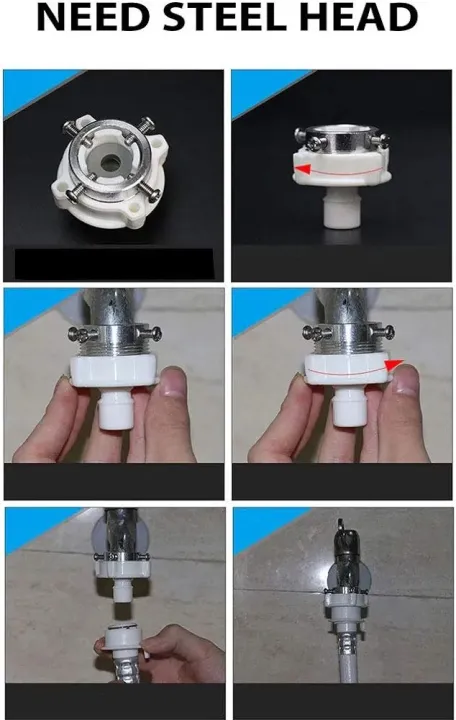 NEED STEEL HEAD