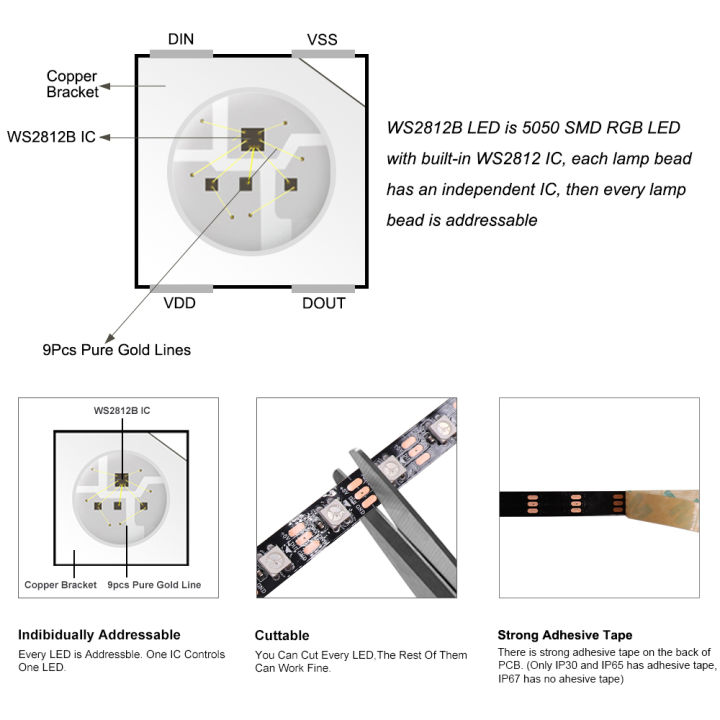 DIN
VSS
Copper Bracket
WS2812B IC
VDD
DOUT
9Pcs Pure Gold Lines

WS2812B LED is 5050 SMD RGB LED with built-in WS2812 IC, each lamp bead has an independent IC, then every lamp bead is addressable

WS2812B IC
Copper Bracket
9pcs Pure Gold Line

Indibidually Addressable
Every LED is Addressble. One IC Controls One LED.

Cuttable
You Can Cut Every LED,The Rest Of Them Can Work Fine.

Strong Adhesive Tape
There is strong adhesive tape on the back of PCB. (Only IP30 and IP65 has adhesive tape, IP67 has no ahesive tape)