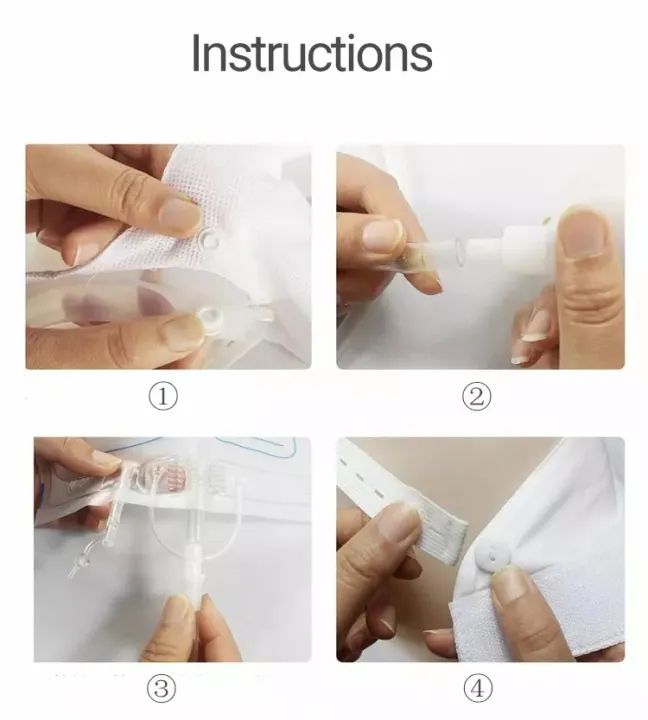 Instructions

①

②

③

④