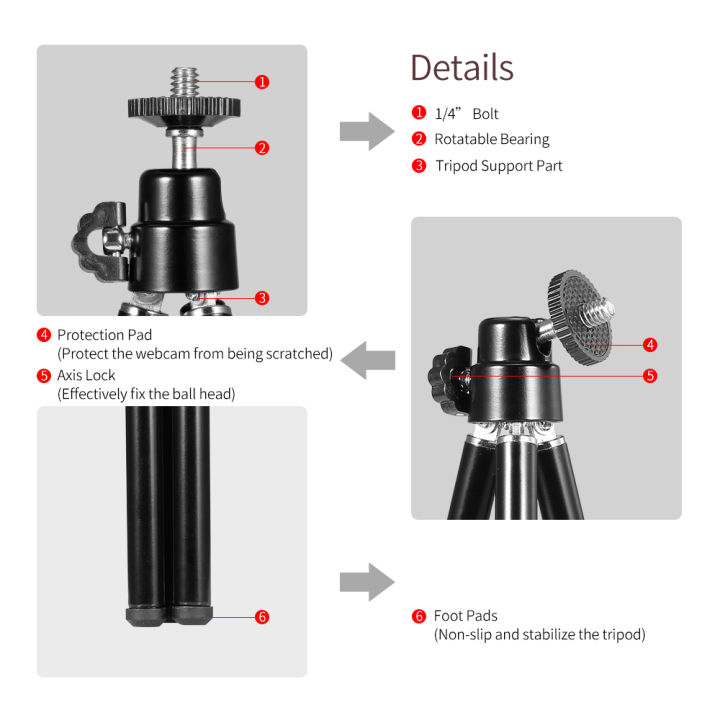 1

2

3

Details

1 1/4” Bolt

2 Rotatable Bearing

3 Tripod Support Part

4 Protection Pad
(Protect the webcam from being scratched)

5 Axis Lock
(Effectively fix the ball head)

4

5

6

6 Foot Pads
(Non-slip and stabilize the tripod)