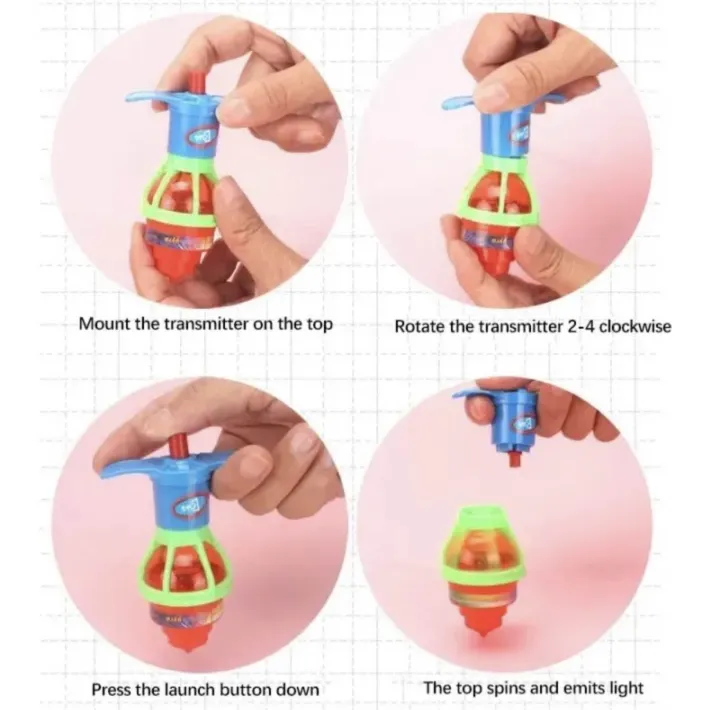 Mount the transmitter on the top

Rotate the transmitter 2-4 clockwise

Press the launch button down

The top spins and emits light