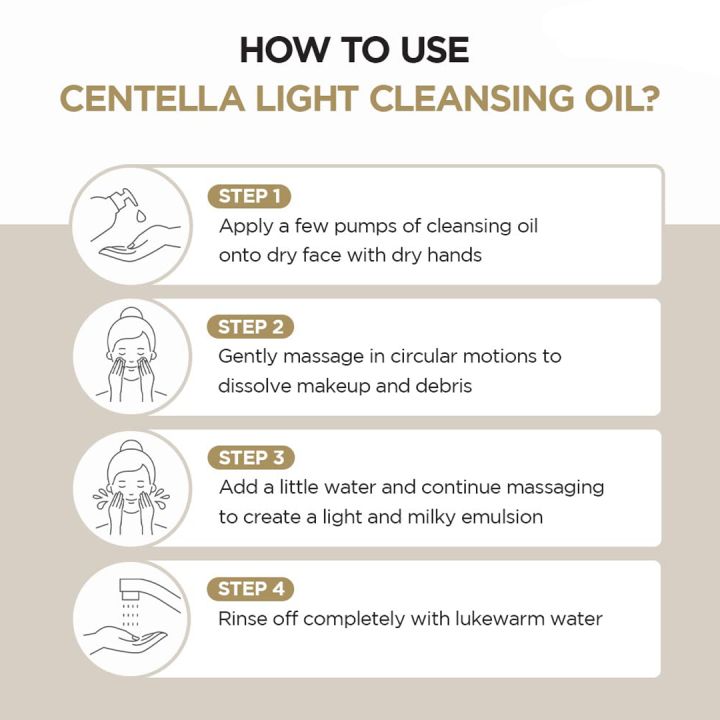 HOW TO USE
CENTELLA LIGHT CLEANSING OIL?

STEP 1
Apply a few pumps of cleansing oil onto dry face with dry hands

STEP 2
Gently massage in circular motions to dissolve makeup and debris

STEP 3
Add a little water and continue massaging to create a light and milky emulsion

STEP 4
Rinse off completely with lukewarm water