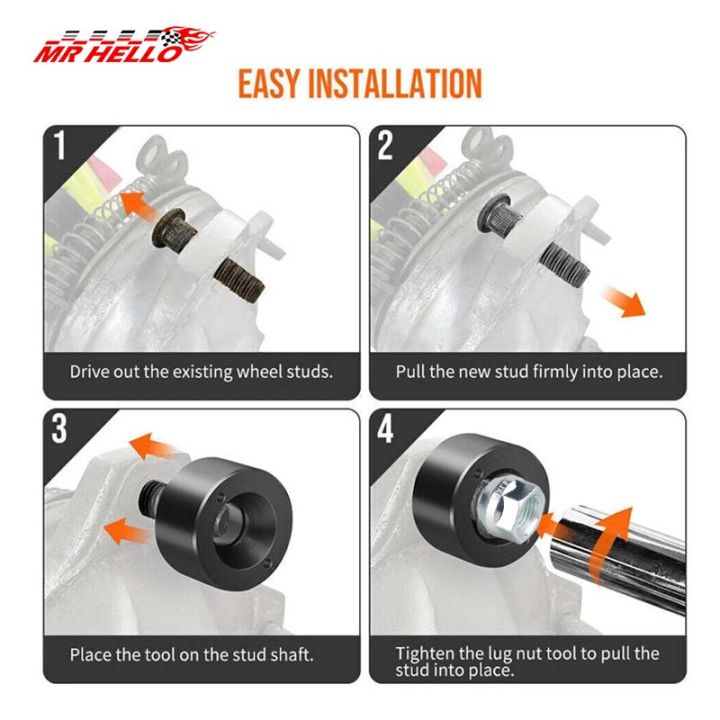 MR HELLO

EASY INSTALLATION

1

Drive out the existing wheel studs.

2

Pull the new stud firmly into place.

3

Place the tool on the stud shaft.

4

Tighten the lug nut tool to pull the stud into place.