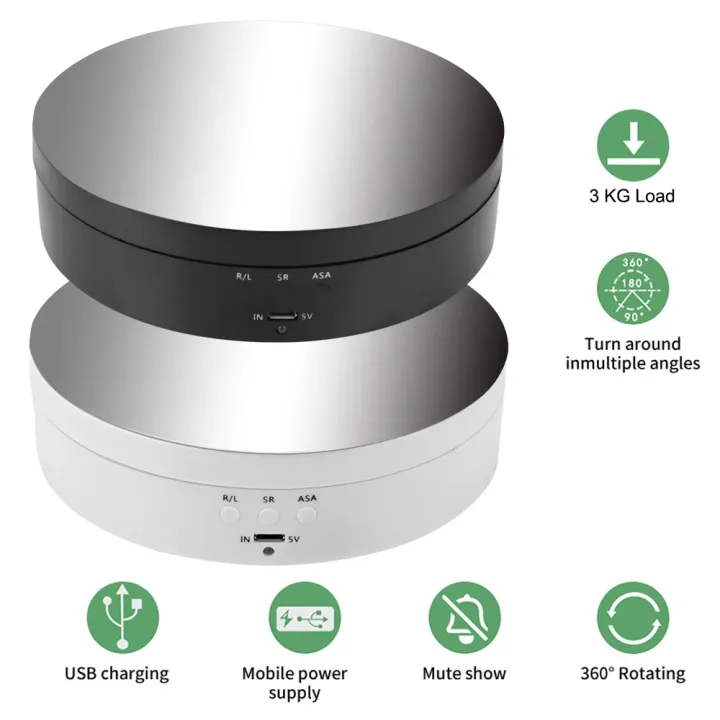 R/L SR ASA
IN 5V

R/L SR ASA
IN 5V

3 KG Load

360° 180° 90°

Turn around inmultiple angles

USB charging

Mobile power supply

Mute show

360° Rotating