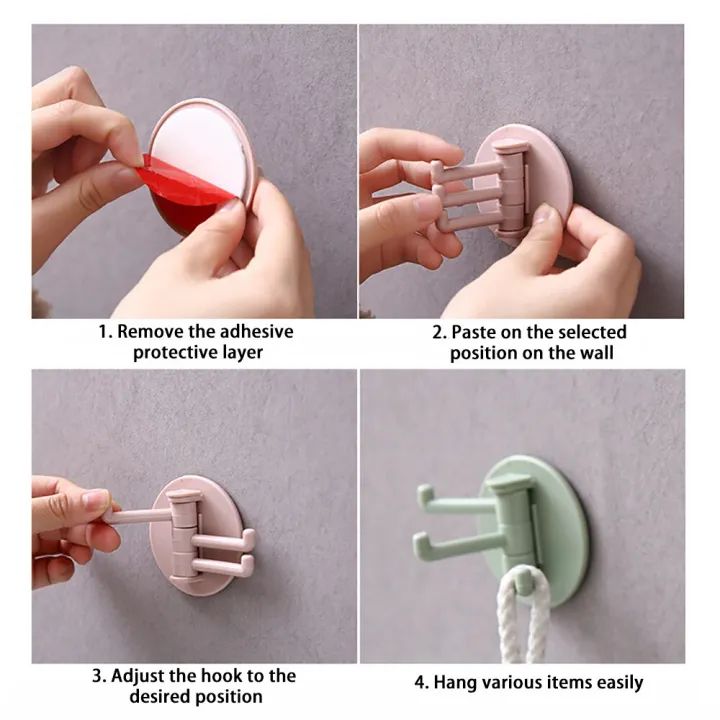 1. Remove the adhesive protective layer

2. Paste on the selected position on the wall

3. Adjust the hook to the desired position

4. Hang various items easily