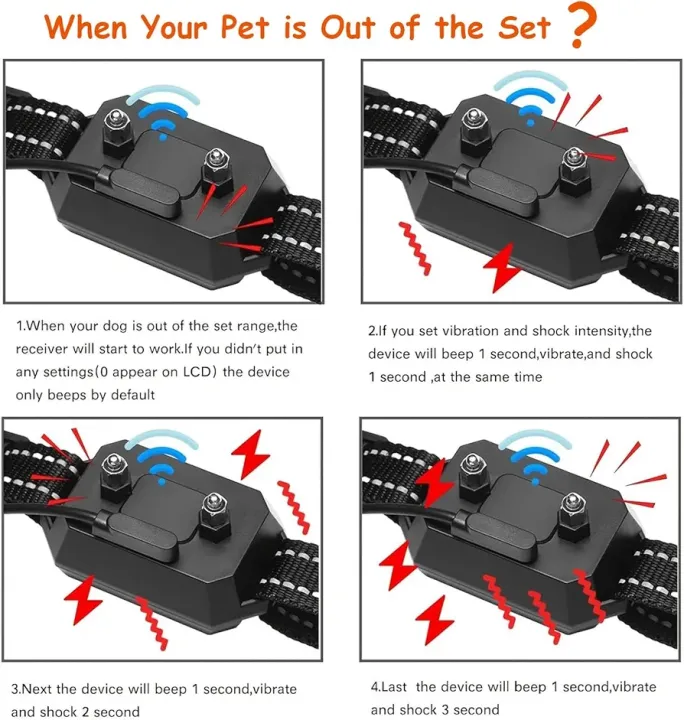 When Your Pet is Out of the Set ?

1.When your dog is out of the set range,the receiver will start to work.If you didn't put in any settings(0 appear on LCD) the device only beeps by default

2.If you set vibration and shock intensity,the device will beep 1 second,vibrate,and shock 1 second ,at the same time

3.Next the device will beep 1 second,vibrate and shock 2 second

4.Last the device will beep 1 second,vibrate and shock 3 second