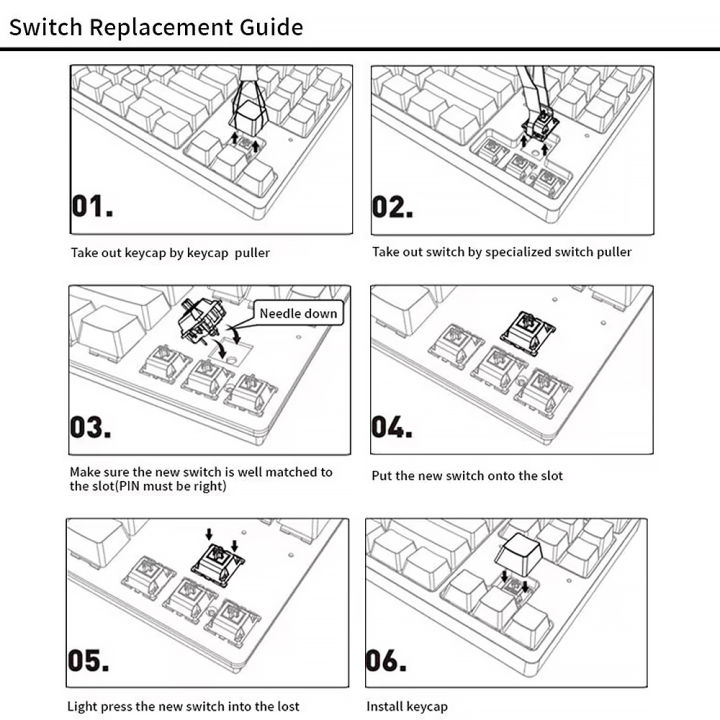 Switch Replacement Guide

01.

Take out keycap by keycap puller

02.

Take out switch by specialized switch puller

Needle down

03.

Make sure the new switch is well matched to the slot(PIN must be right)

04.

Put the new switch onto the slot

05.

Light press the new switch into the lost

06.

Install keycap