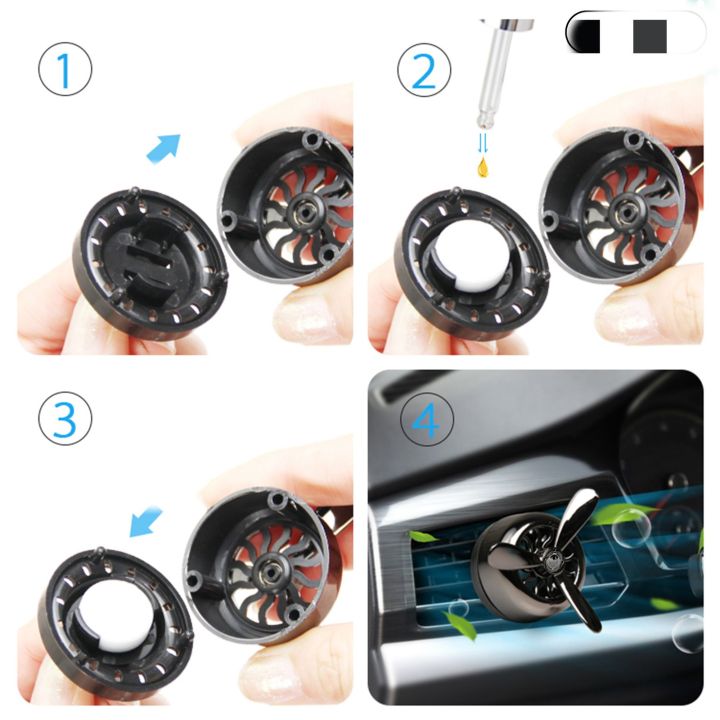 1

2

3

4