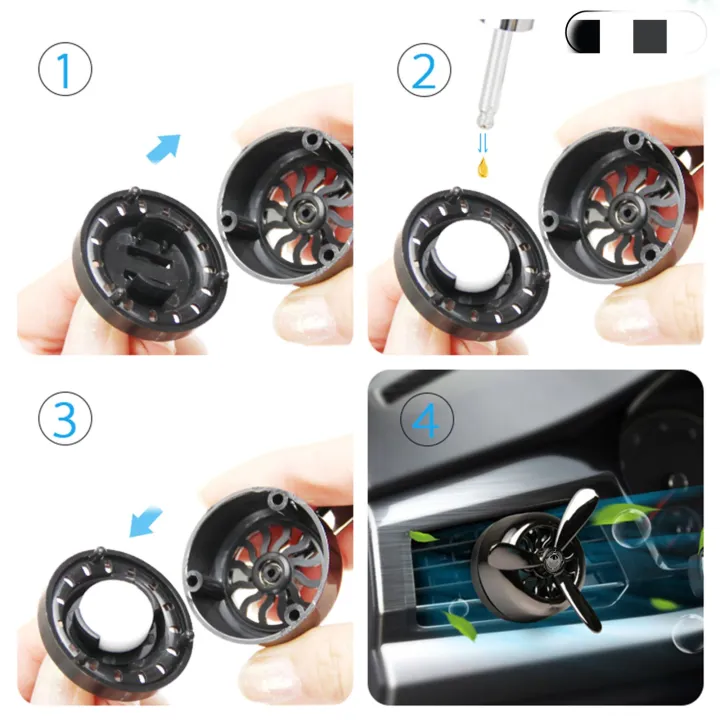 1

2

3

4