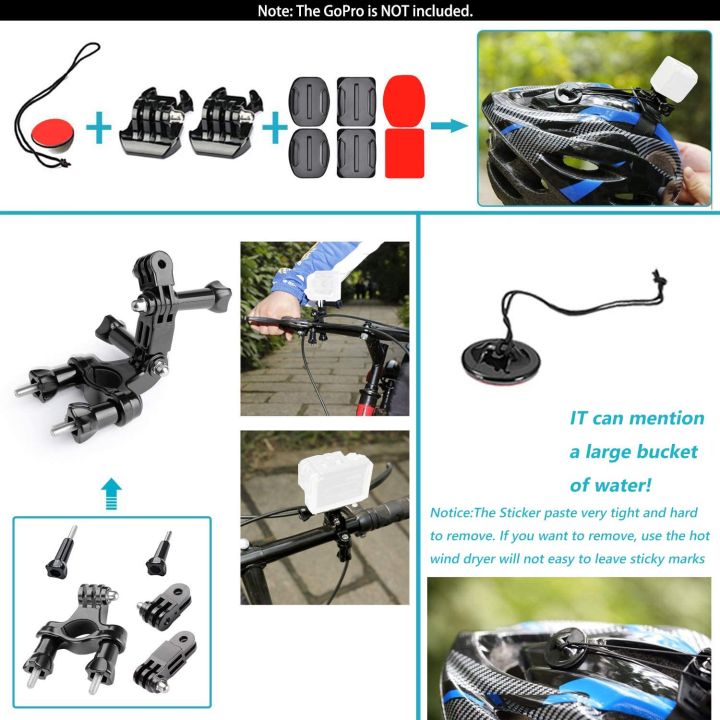 Note: The GoPro is NOT included.

IT can mention a large bucket of water!

Notice:The Sticker paste very tight and hard to remove. If you want to remove, use the hot wind dryer will not easy to leave sticky marks