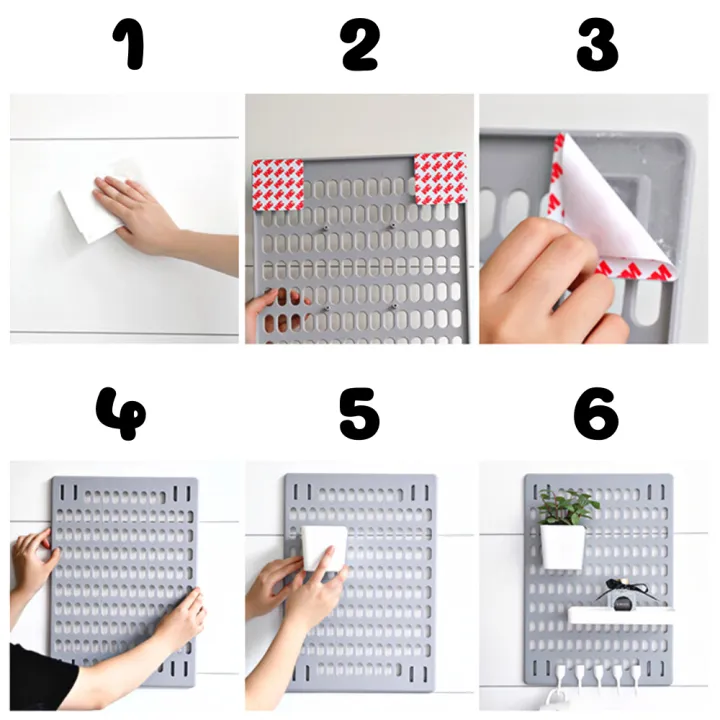 1

2

3

4

5

6