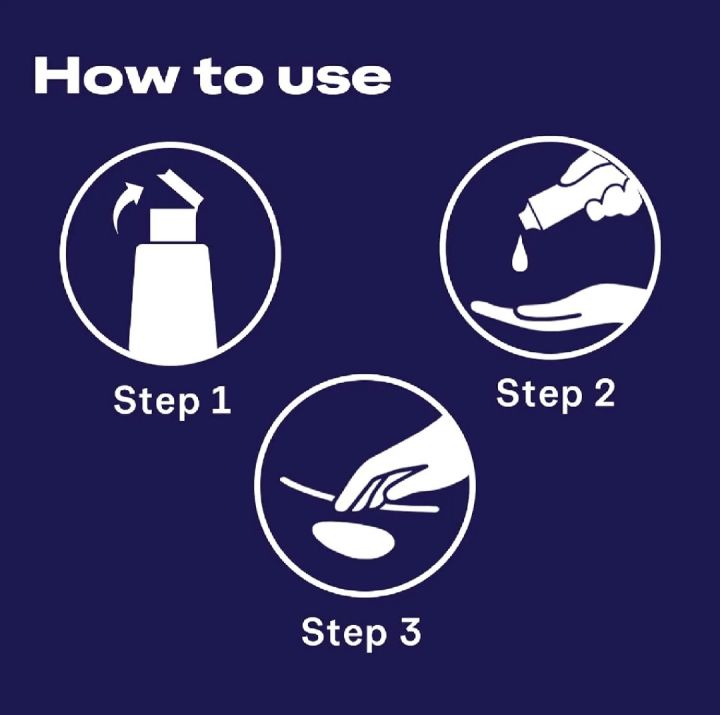 How to use

Step 1

Step 2

Step 3