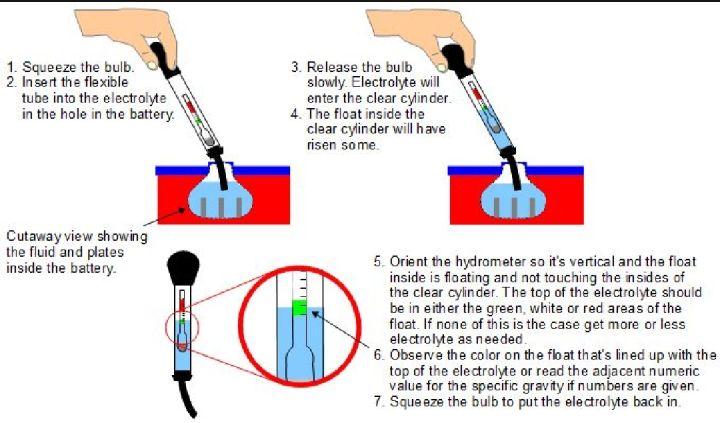 1. Squeeze the bulb.
2. Insert the flexible tube into the electrolyte in the hole in the battery.

3. Release the bulb slowly. Electrolyte will enter the clear cylinder.
4. The float inside the clear cylinder will have risen some.

Cutaway view showing the fluid and plates inside the battery.

5. Orient the hydrometer so it's vertical and the float inside is floating and not touching the insides of the clear cylinder. The top of the electrolyte should be in either the green, white or red areas of the float. If none of this is the case get more or less electrolyte as needed.
6. Observe the color on the float that's lined up with the top of the electrolyte or read the adjacent numeric value for the specific gravity if numbers are given.
7. Squeeze the bulb to put the electrolyte back in.