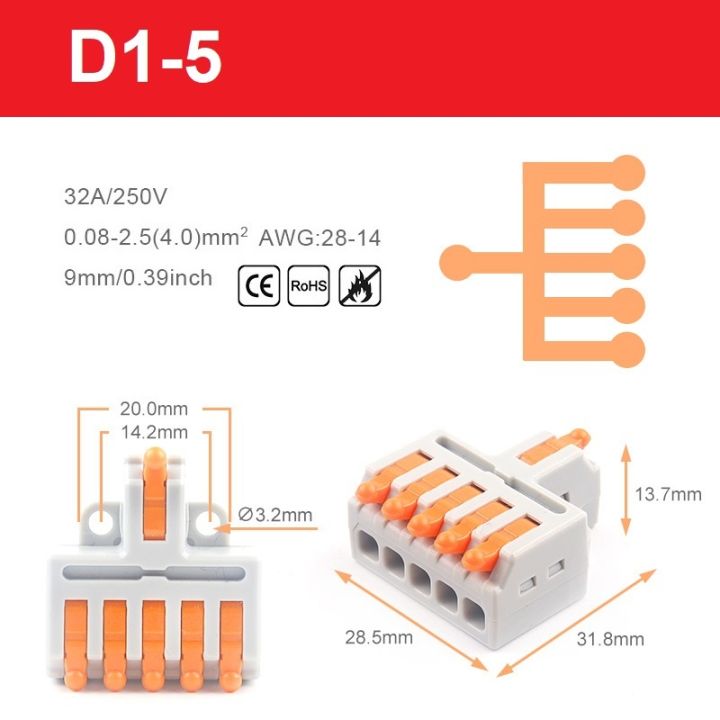 D1-5

32A/250V

0.08-2.5(4.0)mm$^2$ AWG:28-14

9mm/0.39inch

CE RoHS

20.0mm

14.2mm

∅3.2mm

13.7mm

28.5mm

31.8mm