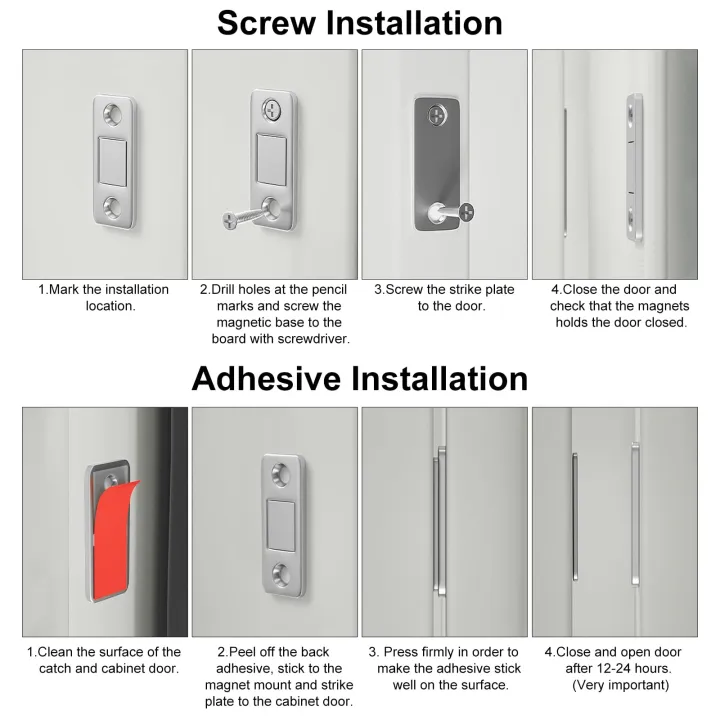 Screw Installation

1.Mark the installation location.

2.Drill holes at the pencil marks and screw the magnetic base to the board with screwdriver.

3.Screw the strike plate to the door.

4.Close the door and check that the magnets holds the door closed.

Adhesive Installation

1.Clean the surface of the catch and cabinet door.

2.Peel off the back adhesive, stick to the magnet mount and strike plate to the cabinet door.

3. Press firmly in order to make the adhesive stick well on the surface.

4.Close and open door after 12-24 hours. (Very important)