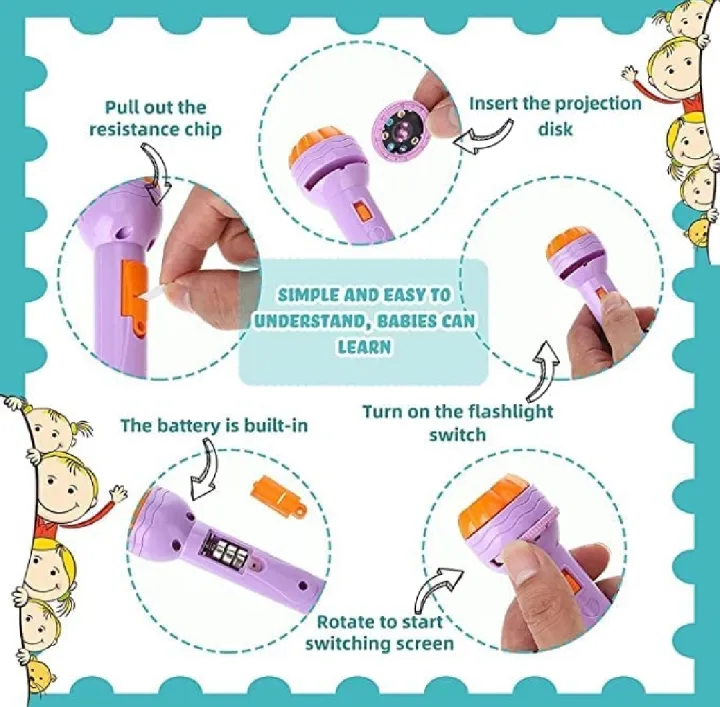 Pull out the resistance chip

Insert the projection disk

SIMPLE AND EASY TO UNDERSTAND, BABIES CAN LEARN

Turn on the flashlight switch

The battery is built-in

Rotate to start switching screen